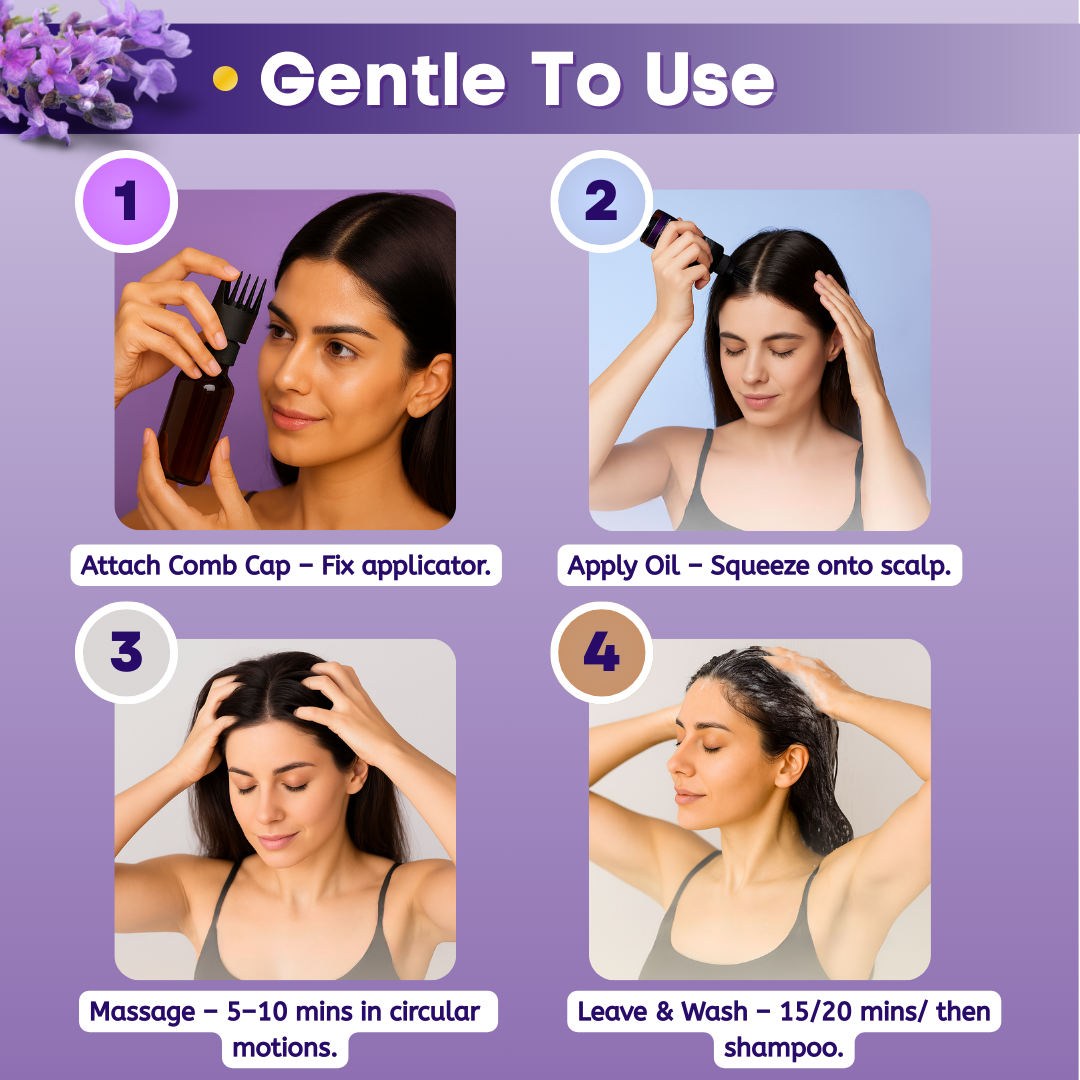 Gentle To Use

1

Attach Comb Cap – Fix applicator.

2

Apply Oil – Squeeze onto scalp.

3

Massage – 5–10 mins in circular motions.

4

Leave & Wash – 15/20 mins/ then shampoo.