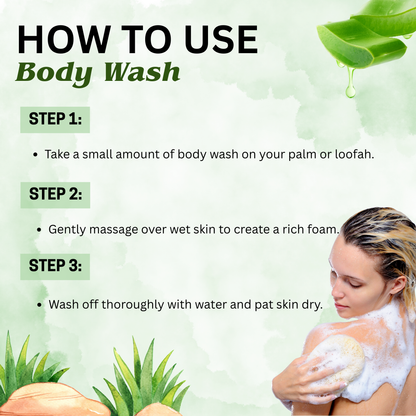 HOW TO USE
Body Wash

STEP 1:

• Take a small amount of body wash on your palm or loofah.

STEP 2:

• Gently massage over wet skin to create a rich foam.

STEP 3:

• Wash off thoroughly with water and pat skin dry.