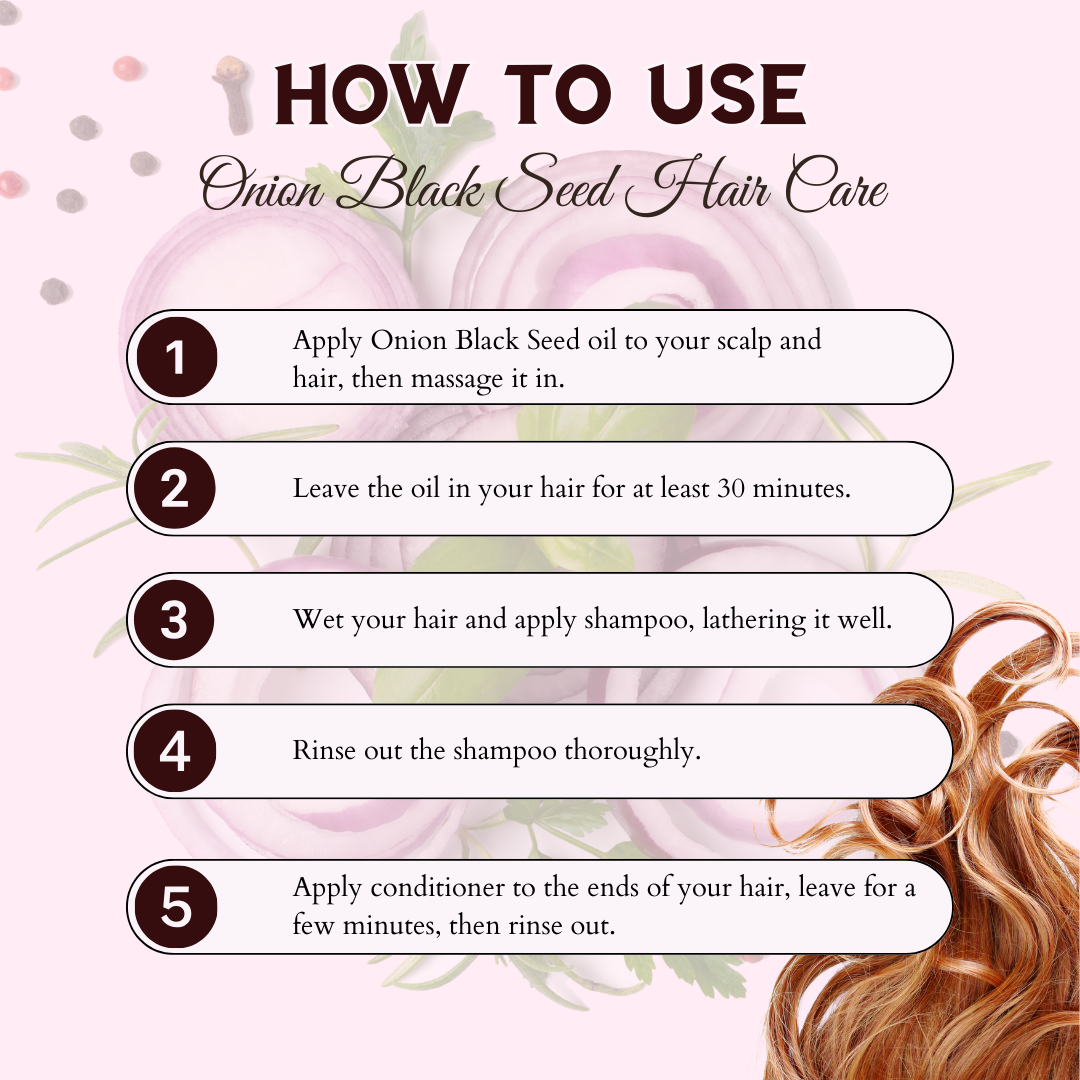 HOW TO USE
Onion Black Seed Hair Care

1
Apply Onion Black Seed oil to your scalp and hair, then massage it in.

2
Leave the oil in your hair for at least 30 minutes.

3
Wet your hair and apply shampoo, lathering it well.

4
Rinse out the shampoo thoroughly.

5
Apply conditioner to the ends of your hair, leave for a few minutes, then rinse out.