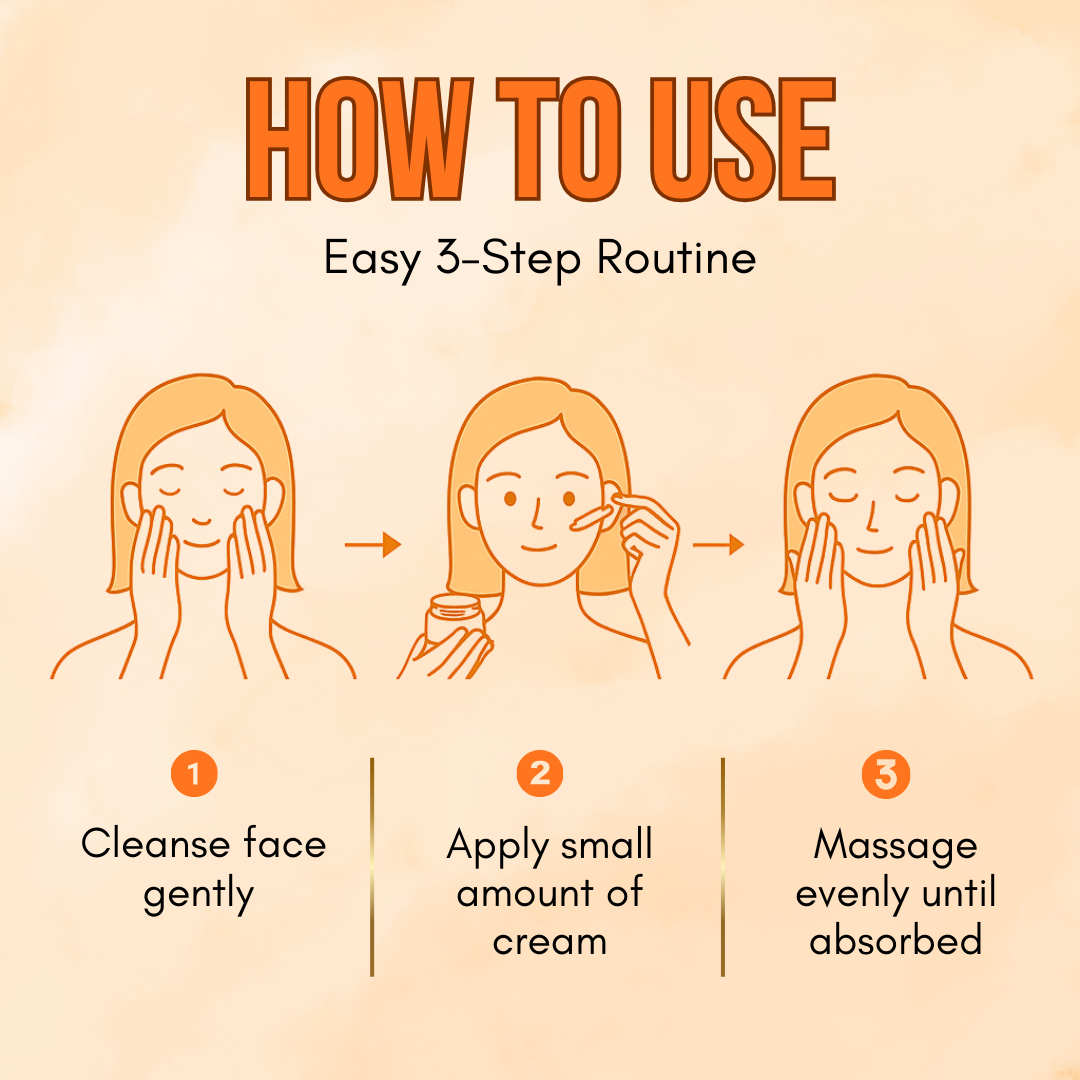 HOW TO USE

Easy 3-Step Routine

1

Cleanse face gently

2

Apply small amount of cream

3

Massage evenly until absorbed